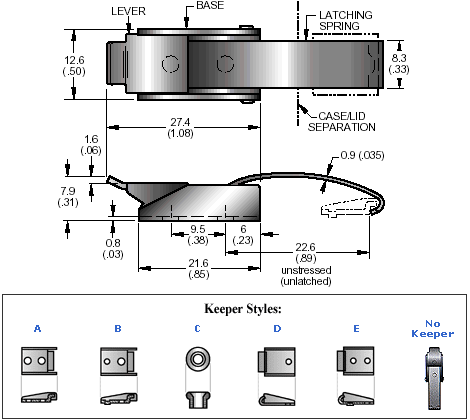 LEVER
BASE
LATCHING SPRING
12.6 (.50)
8.3 (.33)
CASE/LID SEPARATION
27.4 (1.08)
1.6 (.06)
0.9 (.035)
7.9 (.31)
0.8 (.03)
9.5 (.38)
6 (.23)
22.6 (.89)
unstressed (unlatched)
21.6 (.85)

Keeper Styles:
A
B
C
D
E
No Keeper