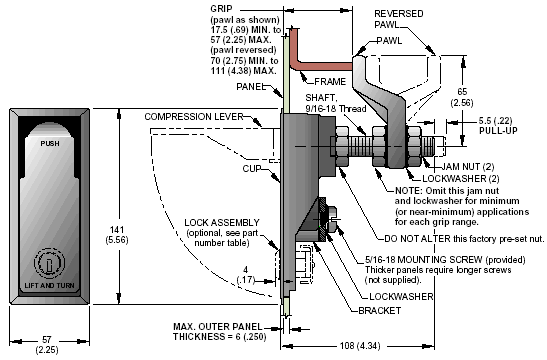 GRIP
(pawl as shown)
17.5 (.69) MIN. to
57 (2.25) MAX.
(pawl reversed)
70 (2.75) MIN. to
111 (4.38) MAX.

REVERSED
PAWL

PAWL

FRAME

PANEL

SHAFT,
9/16-18 Thread

65
(2.56)

5.5 (.22)
PULL-UP

COMPRESSION LEVER

PUSH

CUP

JAM NUT (2)

LOCKWASHER (2)

NOTE: Omit this jam nut and lockwasher for minimum (or near-minimum) applications for each grip range.

141
(5.56)

LOCK ASSEMBLY
(optional, see part number table)

DO NOT ALTER this factory pre-set nut.

5/16-18 MOUNTING SCREW (provided)
Thicker panels require longer screws
(not supplied).

4
(.17)

LIFT AND TURN

LOCKWASHER

BRACKET

MAX. OUTER PANEL
THICKNESS = 6 (.250)

57
(2.25)

108 (4.34)